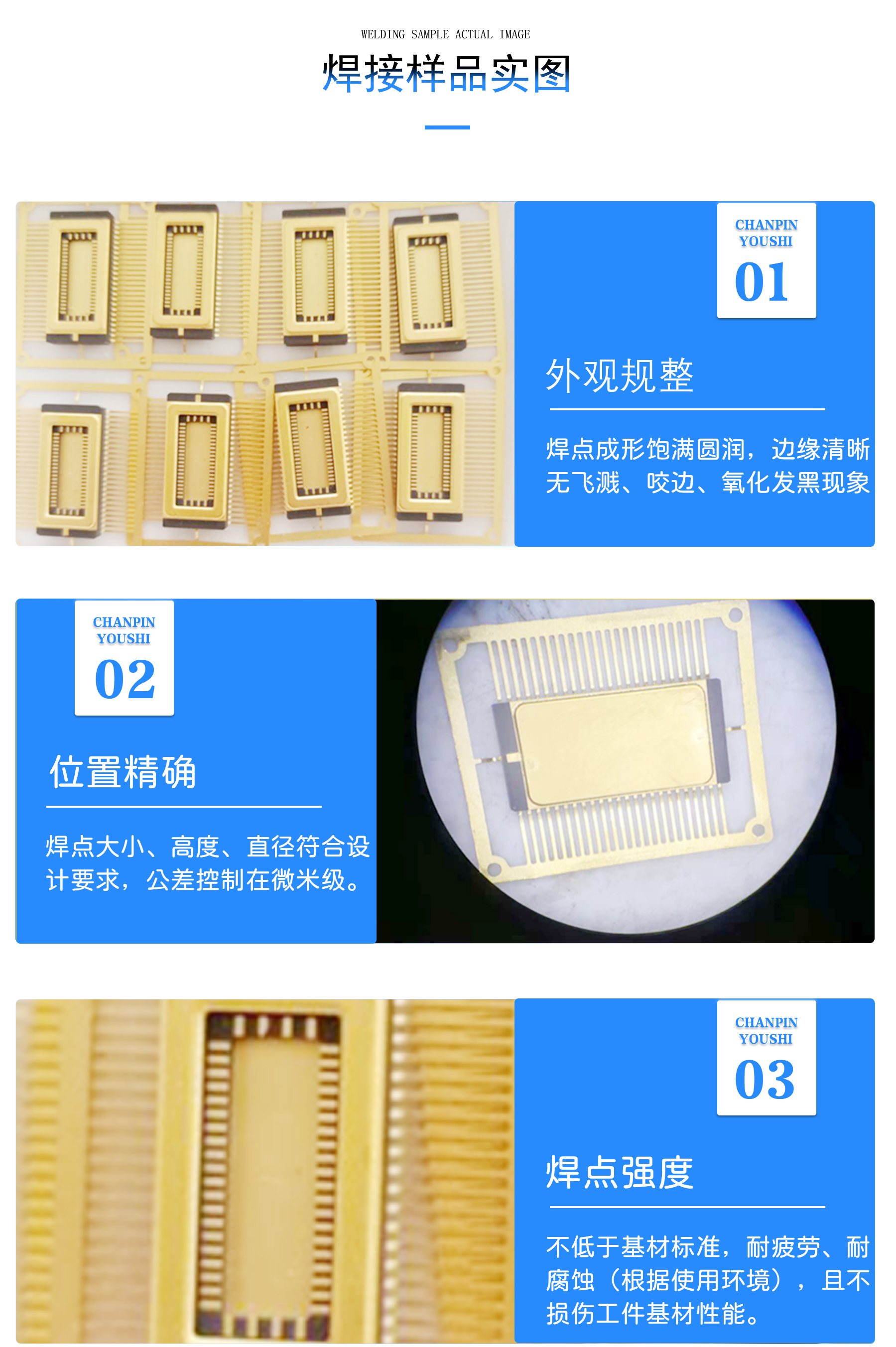 WELDING SAMPLE ACTUAL IMAGE

焊接样品实图

CHANPIN YOUSHI
01

外观规整

焊点成形饱满圆润，边缘清晰无飞溅、咬边、氧化发黑现象

CHANPIN YOUSHI
02

位置精确

焊点大小、高度、直径符合设计要求，公差控制在微米级。

CHANPIN YOUSHI
03

焊点强度

不低于基材标准，耐疲劳、耐腐蚀（根据使用环境），且不损伤工件基材性能。